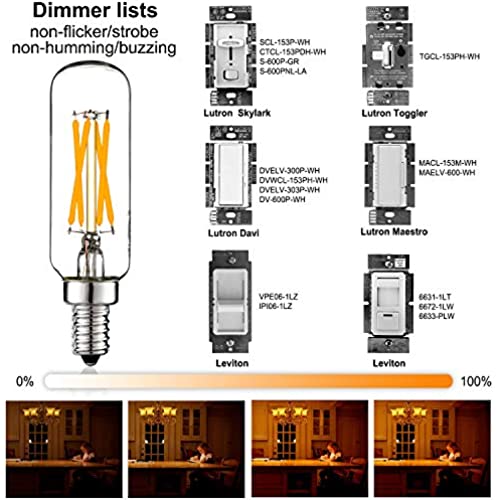 Dimmer lists
non-flicker/strobe
non-humming/buzzing

SCL-153P-WH
CTCL-153PDH-WH
S-600P-GR
S-600PNL-LA

Lutron Skylark

TGCL-153PH-WH

Lutron Toggler

DVELV-300P-WH
DVWCL-153PH-WH
DVELV-303P-WH
DV-600P-WH

Lutron Davi

MACL-153M-WH
MAELV-600-WH

Lutron Maestro

VPE06-1LZ
IPI06-1LZ

Leviton

6631-1LT
6672-1LW
6633-PLW

Leviton

0%

100%