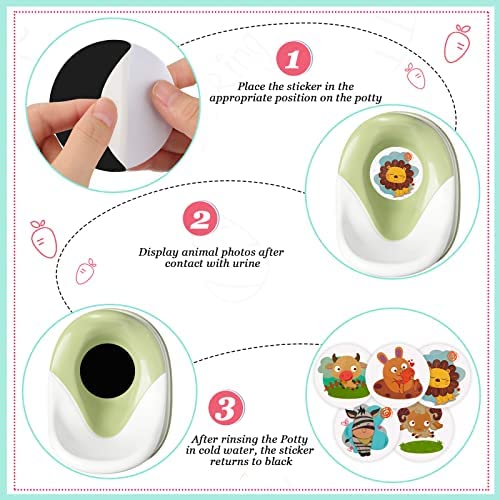 1

Place the sticker in the appropriate position on the potty

2

Display animal photos after contact with urine

3

After rinsing the Potty in cold water, the sticker returns to black