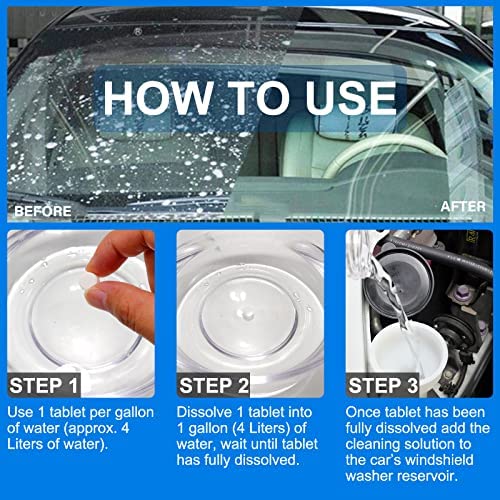 HOW TO USE

BEFORE

AFTER

STEP 1

Use 1 tablet per gallon of water (approx. 4 Liters of water).

STEP 2

Dissolve 1 tablet into 1 gallon (4 Liters) of water, wait until tablet has fully dissolved.

STEP 3

Once tablet has been fully dissolved add the cleaning solution to the car's windshield washer reservoir.