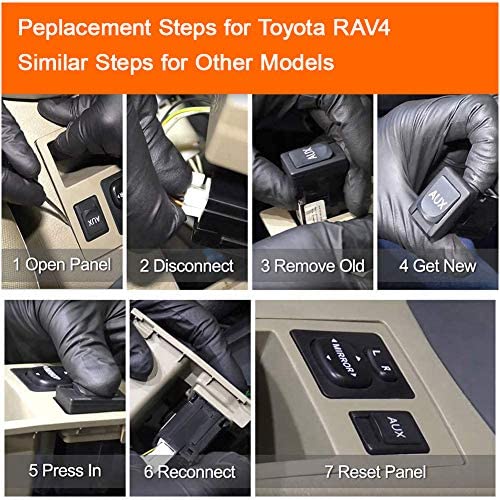 Peplacement Steps for Toyota RAV4
Similar Steps for Other Models

AUX

1 Open Panel

2 Disconnect

AUX

3 Remove Old

AUX

4 Get New

5 Press In

6 Reconnect

MIRROR

L R

AUX

7 Reset Panel