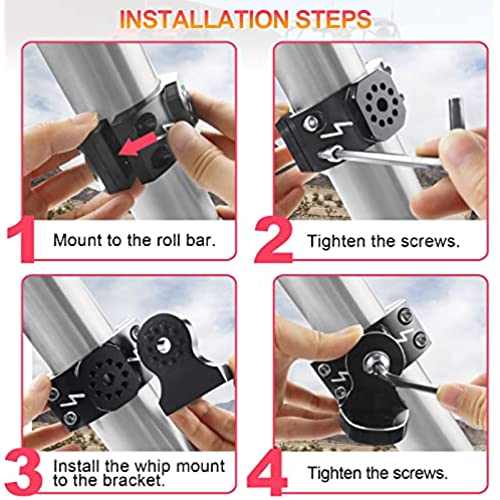 INSTALLATION STEPS

1 Mount to the roll bar.

2 Tighten the screws.

3 Install the whip mount to the bracket.

4 Tighten the screws.