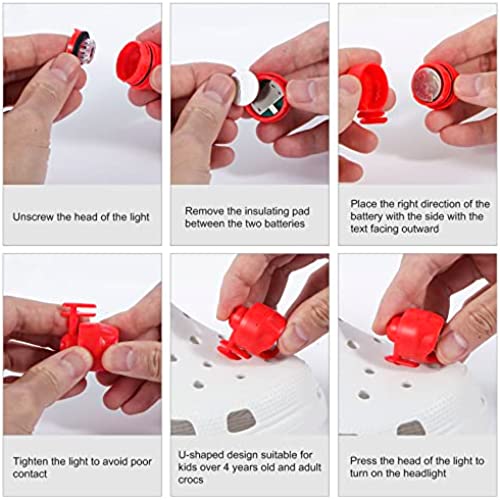 Unscrew the head of the light

Remove the insulating pad between the two batteries

Place the right direction of the battery with the side with the text facing outward

Tighten the light to avoid poor contact

U-shaped design suitable for kids over 4 years old and adult crocs

Press the head of the light to turn on the headlight