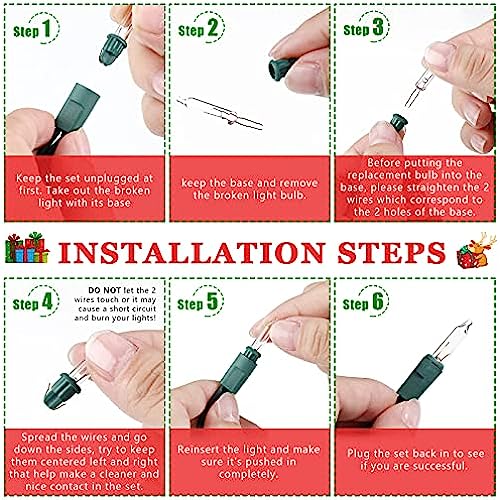 Step 1

Keep the set unplugged at first. Take out the broken light with its base

Step 2

keep the base and remove the broken light bulb.

Step 3

Before putting the replacement bulb into the base, please straighten the 2 wires which correspond to the 2 holes of the base.

INSTALLATION STEPS

Step 4

DO NOT let the 2 wires touch or it may cause a short circuit and burn your lights!

Spread the wires and go down the sides, try to keep them centered left and right that help make a cleaner and nice contact in the set.

Step 5

Reinsert the light and make sure it's pushed in completely.

Step 6

Plug the set back in to see if you are successful.