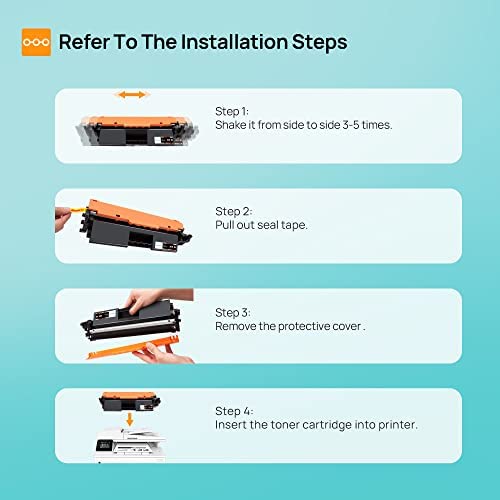 Refer To The Installation Steps

Step 1:
Shake it from side to side 3-5 times.

Step 2:
Pull out seal tape.

Step 3:
Remove the protective cover .

Step 4:
Insert the toner cartridge into printer.