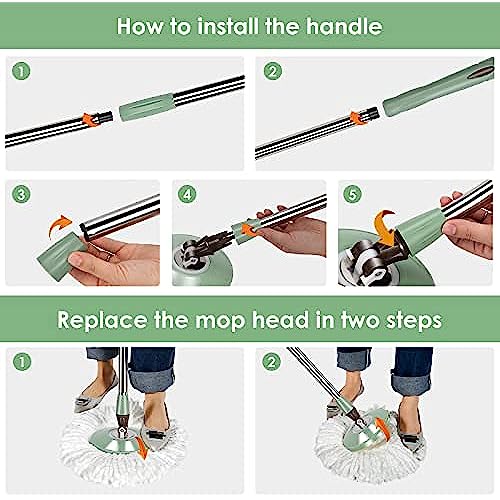 How to install the handle

1

2

3

4

5

Replace the mop head in two steps

1

2