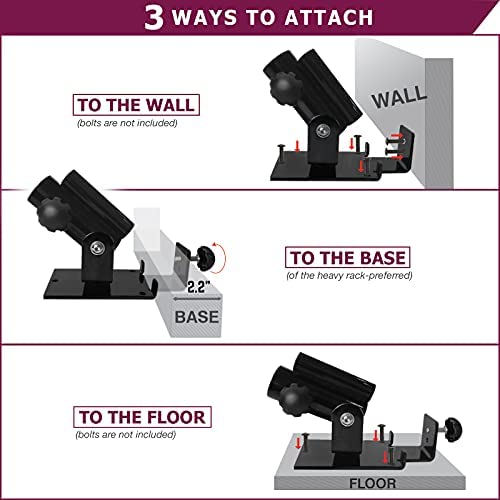 3 WAYS TO ATTACH

TO THE WALL
(bolts are not included)

WALL

2.2"

BASE

TO THE BASE
(of the heavy rack-preferred)

TO THE FLOOR
(bolts are not included)

FLOOR