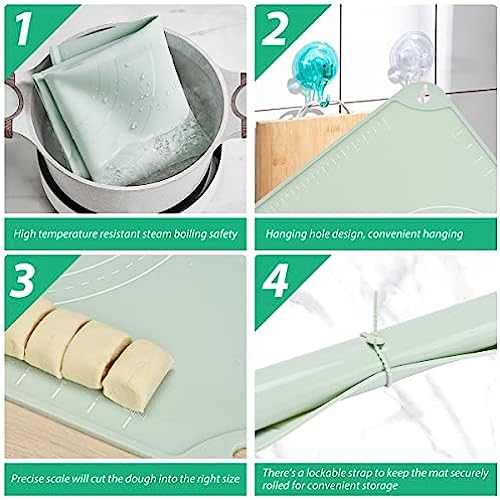 1

High temperature resistant steam boiling safety

2

Hanging hole design, convenient hanging

3

Precise scale will cut the dough into the right size

4

There's a lockable strap to keep the mat securely rolled for convenient storage