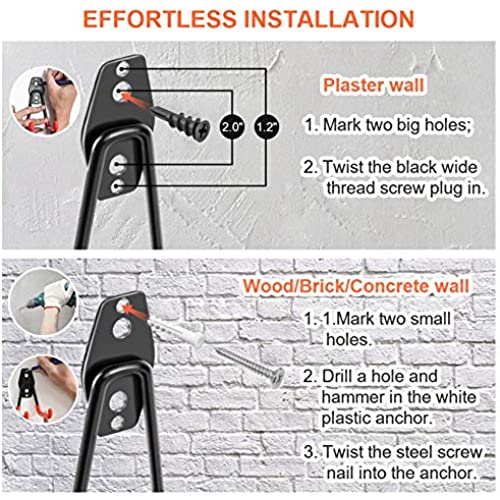 EFFORTLESS INSTALLATION

2.0"

1.2"

Plaster wall

1. Mark two big holes;

2. Twist the black wide thread screw plug in.

Wood/Brick/Concrete wall

1. 1.Mark two small holes.

2. Drill a hole and hammer in the white plastic anchor.

3. Twist the steel screw nail into the anchor.