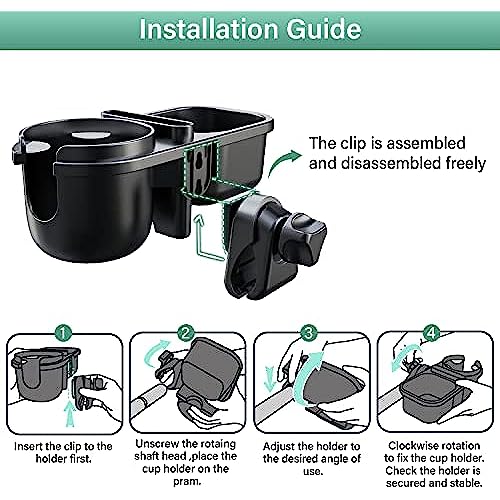 Installation Guide

The clip is assembled and disassembled freely

1

Insert the clip to the holder first.

2

Unscrew the rotaing shaft head ,place the cup holder on the pram.

3

Adjust the holder to the desired angle of use.

4

Clockwise rotation to fix the cup holder. Check the holder is secured and stable.