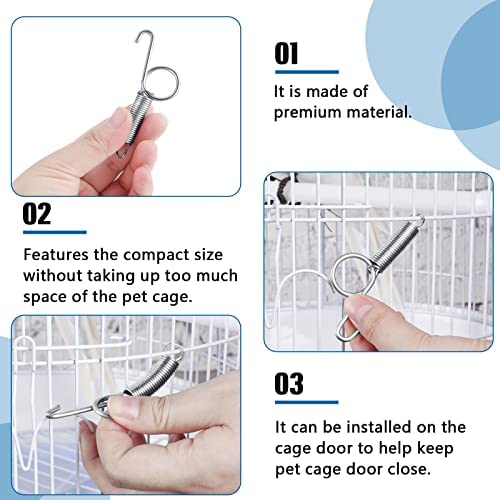 01

It is made of premium material.

02

Features the compact size without taking up too much space of the pet cage.

03

It can be installed on the cage door to help keep pet cage door close.