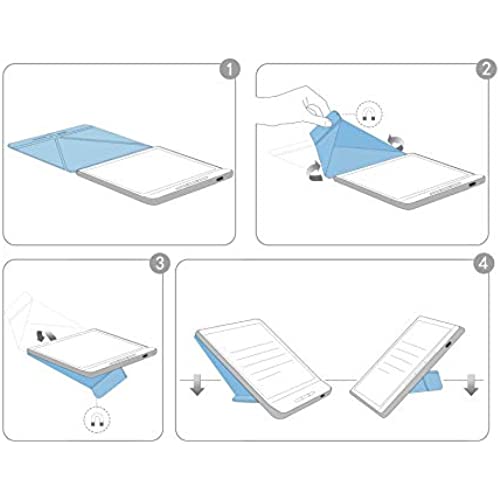 1
2
3
4