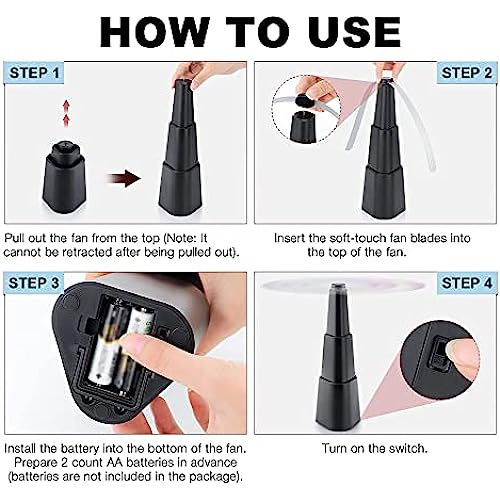 HOW TO USE

STEP 1

Pull out the fan from the top (Note: It cannot be retracted after being pulled out).

STEP 2

Insert the soft-touch fan blades into the top of the fan.

STEP 3

Install the battery into the bottom of the fan. Prepare 2 count AA batteries in advance (batteries are not included in the package).

STEP 4

Turn on the switch.