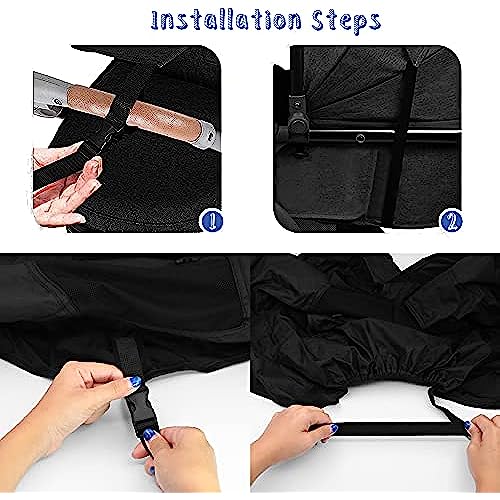 Installation Steps

1

2