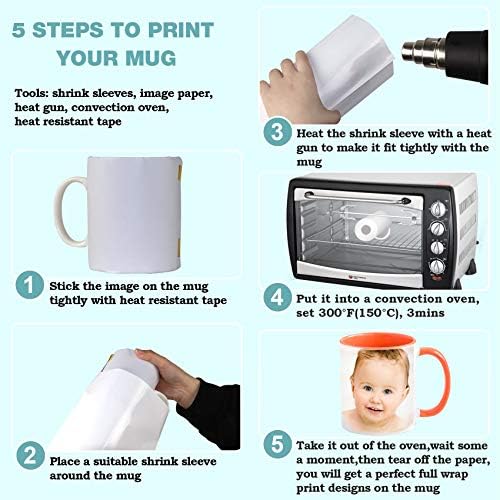 5 STEPS TO PRINT YOUR MUG

Tools: shrink sleeves, image paper, heat gun, convection oven, heat resistant tape

1 Stick the image on the mug tightly with heat resistant tape

2 Place a suitable shrink sleeve around the mug

3 Heat the shrink sleeve with a heat gun to make it fit tightly with the mug

4 Put it into a convection oven, set 300°F(150°C), 3mins

5 Take it out of the oven,wait some a moment,then tear off the paper, you will get a perfect full wrap print designs on the mug