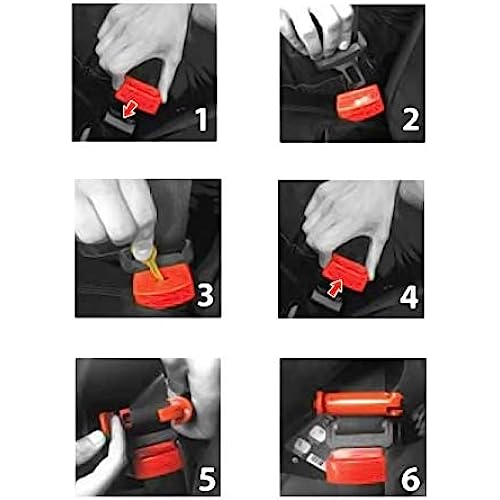 1
2
3
4
5
6