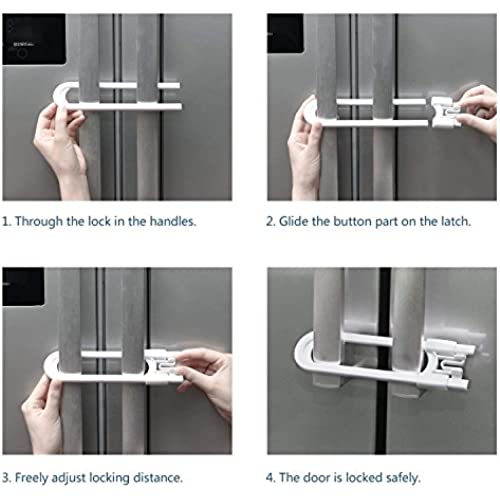 1. Through the lock in the handles.

2. Glide the button part on the latch.

3. Freely adjust locking distance.

4. The door is locked safely.