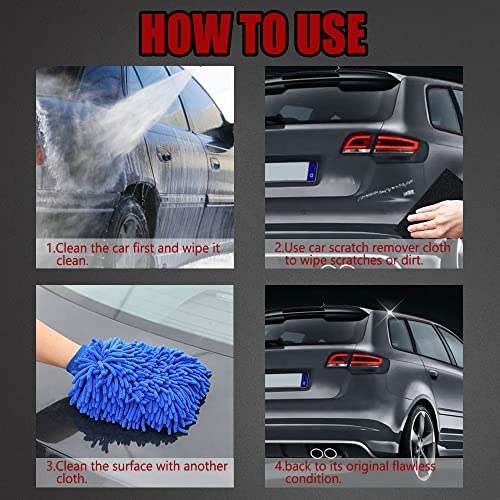 HOW TO USE

1.Clean the car first and wipe it clean.

2.Use car scratch remover cloth to wipe scratches or dirt.

3.Clean the surface with another cloth.

4.back to its original flawless condition.