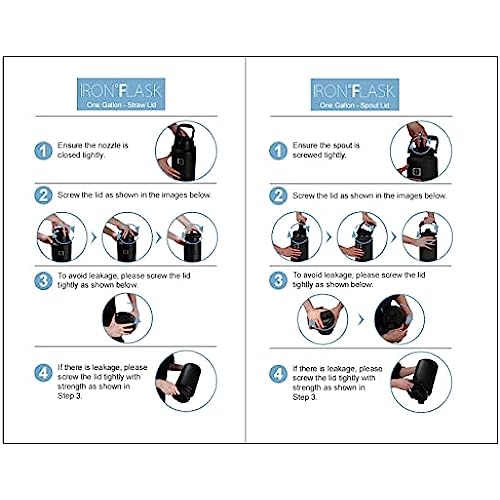 IRON°FLASK
One Gallon - Straw Lid

1 Ensure the nozzle is closed tightly.

2 Screw the lid as shown in the images below.

3 To avoid leakage, please screw the lid tightly as shown below.

4 If there is leakage, please screw the lid tightly with strength as shown in Step 3.

IRON°FLASK
One Gallon - Spout Lid

1 Ensure the spout is screwed tightly.

2 Screw the lid as shown in the images below.

3 To avoid leakage, please screw the lid tightly as shown below.

4 If there is leakage, please screw the lid tightly with strength as shown in Step 3.